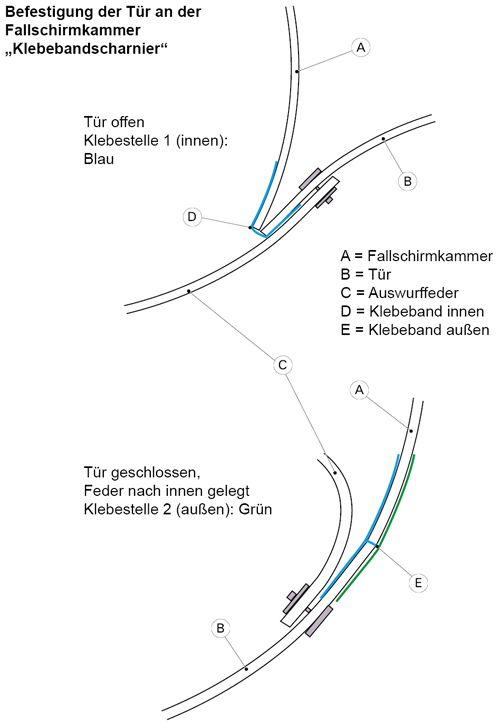 Befestigung der Tür an der Fallschirmkammer „Klebebandscharnier“

A

Tür offen
Klebestelle 1 (innen):
Blau

B

D

A = Fallschirmkammer
B = Tür
C = Auswurffeder
D = Klebeband innen
E = Klebeband außen

C

A

Tür geschlossen,
Feder nach innen gelegt
Klebestelle 2 (außen): Grün

E

B